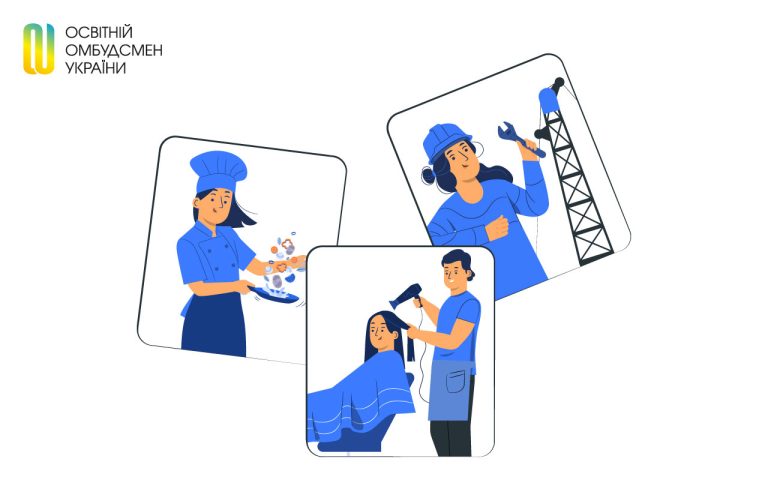 ОСВІТНІЙ
ОМБУДСМЕН
УКРАЇНИ